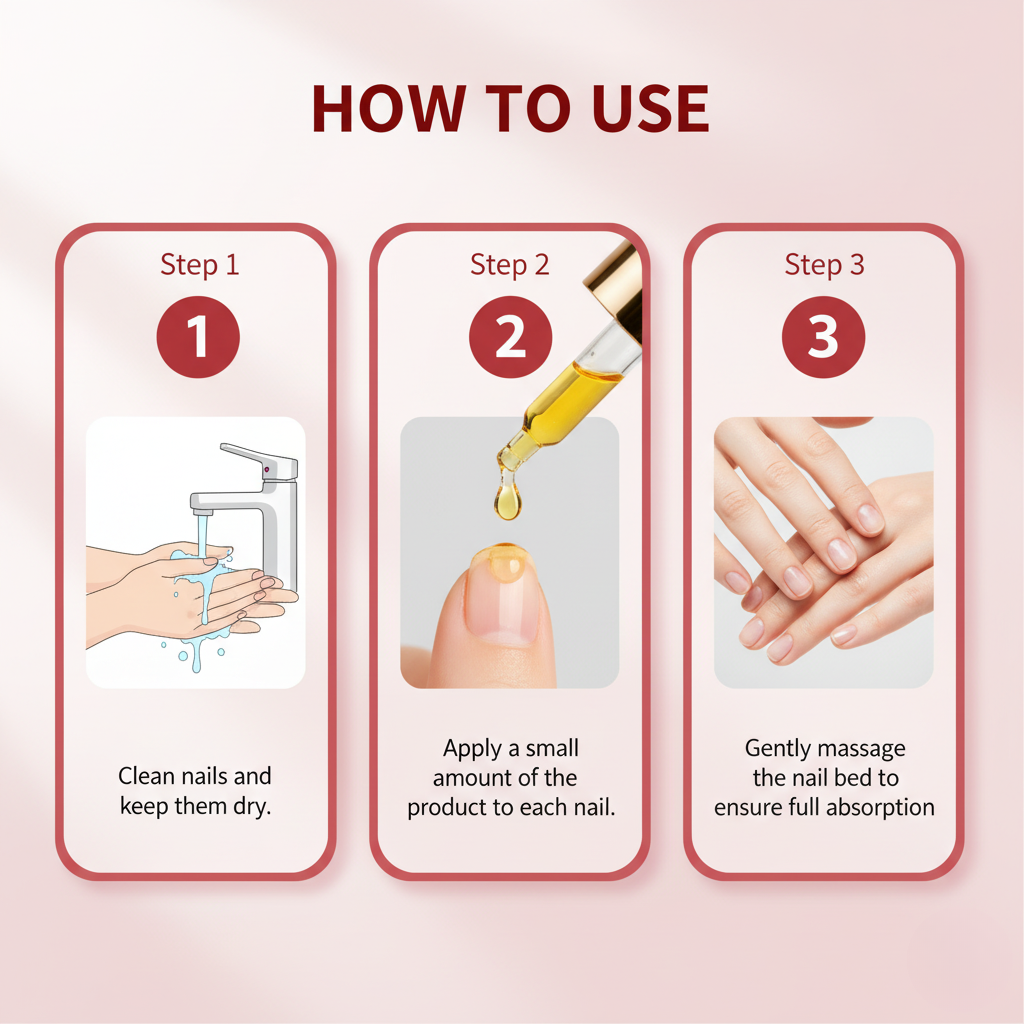 HOW TO USE

Step 1

1

Clean nails and keep them dry.

Step 2

2

Apply a small amount of the product to each nail.

Step 3

3

Gently massage the nail bed to ensure full absorption